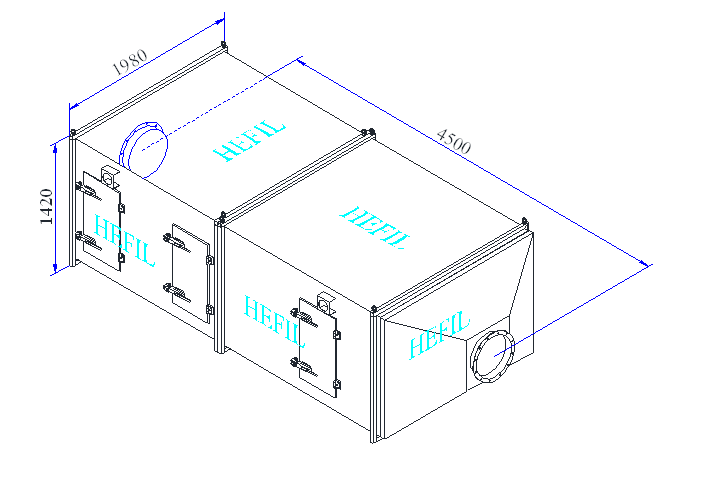 1980

4500

1420

HEFIL

HEFIL

HEFIL

HEFIL

HEFIL